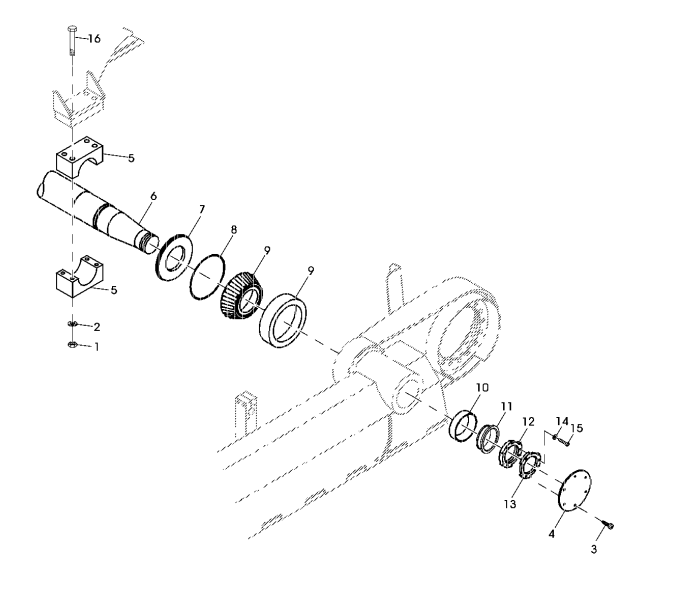 16
5
6
7
8
9
9
5
2
1
10
11
12
14
15
13
4
3